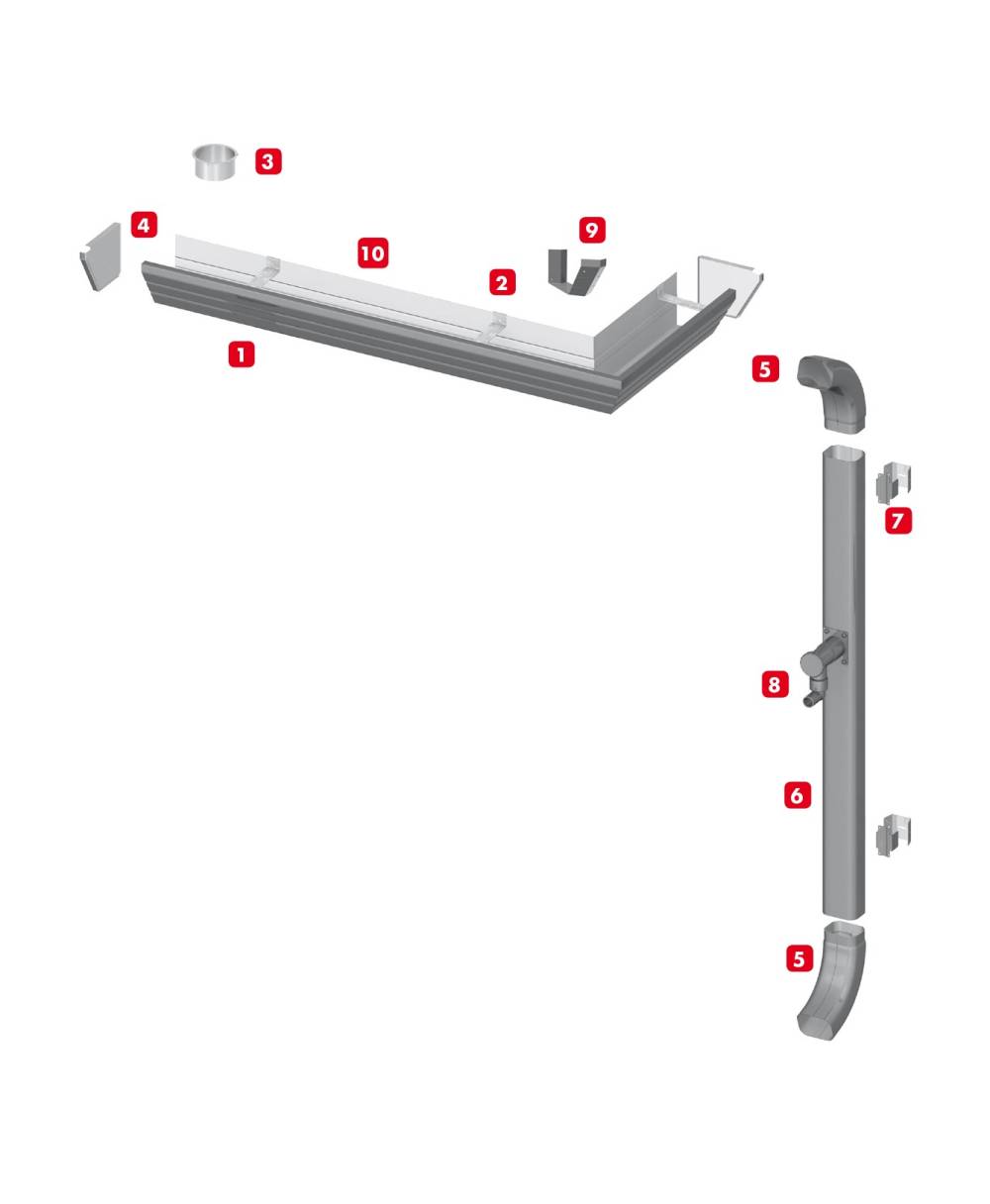 3
4
10
9
2
1
5
7
8
6
5